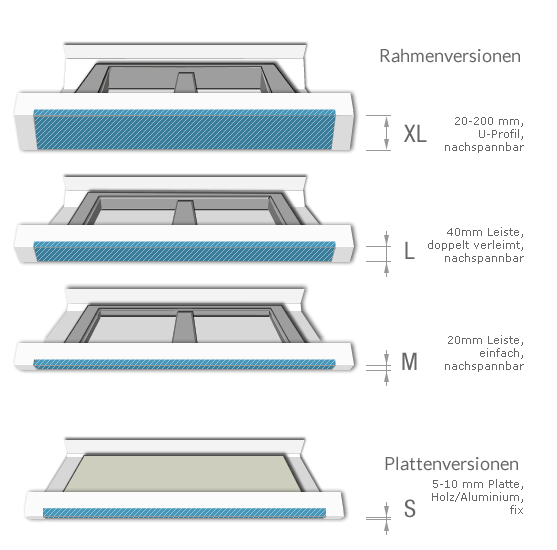 Rahmenversionen

XL

20-200 mm,
U-Profil,
nachspannbar

L

40mm Leiste,
doppelt verleimt,
nachspannbar

M

20mm Leiste,
einfach,
nachspannbar

Plattenversionen

S

5-10 mm Platte,
Holz/Aluminium,
fix