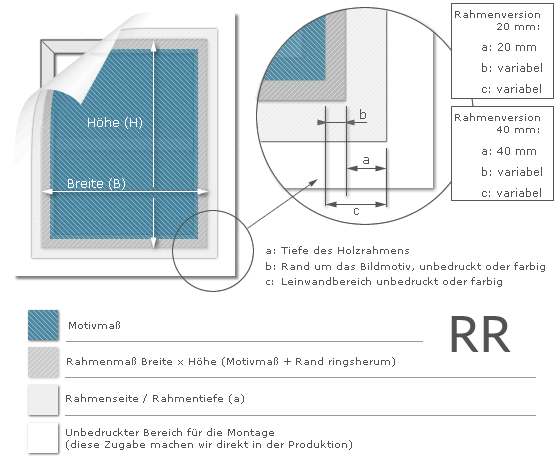 Höhe (H)

Breite (B)

b

a

c

Rahmenversion 20 mm:
a: 20 mm
b: variabel
c: variabel

Rahmenversion 40 mm:
a: 40 mm
b: variabel
c: variabel

a: Tiefe des Holzrahmens
b: Rand um das Bildmotiv, unbedruckt oder farbig
c: Leinwandbereich unbedruckt oder farbig

Motivmaß

RR

Rahmenmaß Breite x Höhe (Motivmaß + Rand ringsherum)

Rahmenseite / Rahmentiefe (a)

Unbedruckter Bereich für die Montage
(diese Zugabe machen wir direkt in der Produktion)